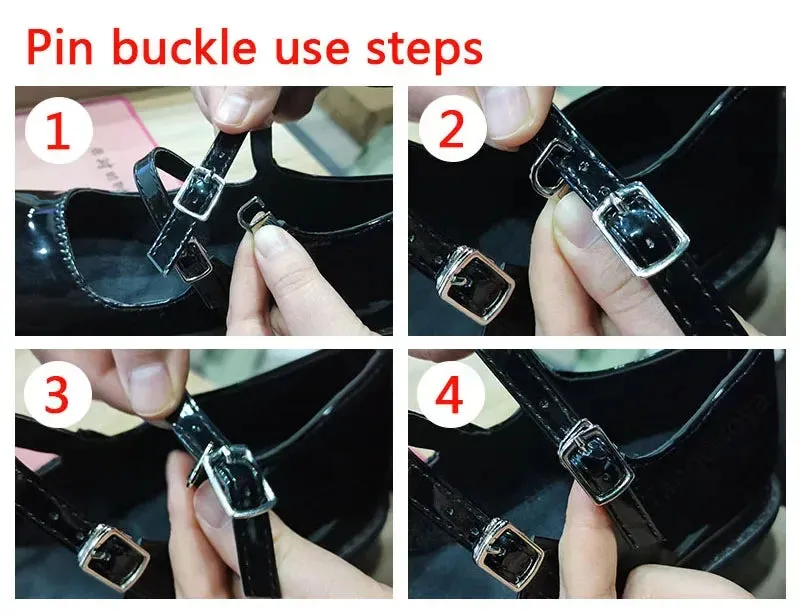 Pin buckle use steps

1

2

3

4